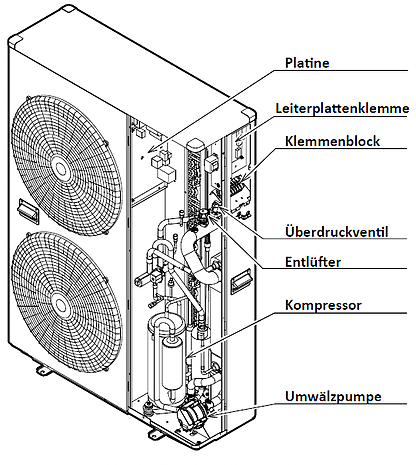 Platine

Leiterplattenklemme

Klemmenblock

Überdruckventil

Entlüfter

Kompressor

Umwälzpumpe