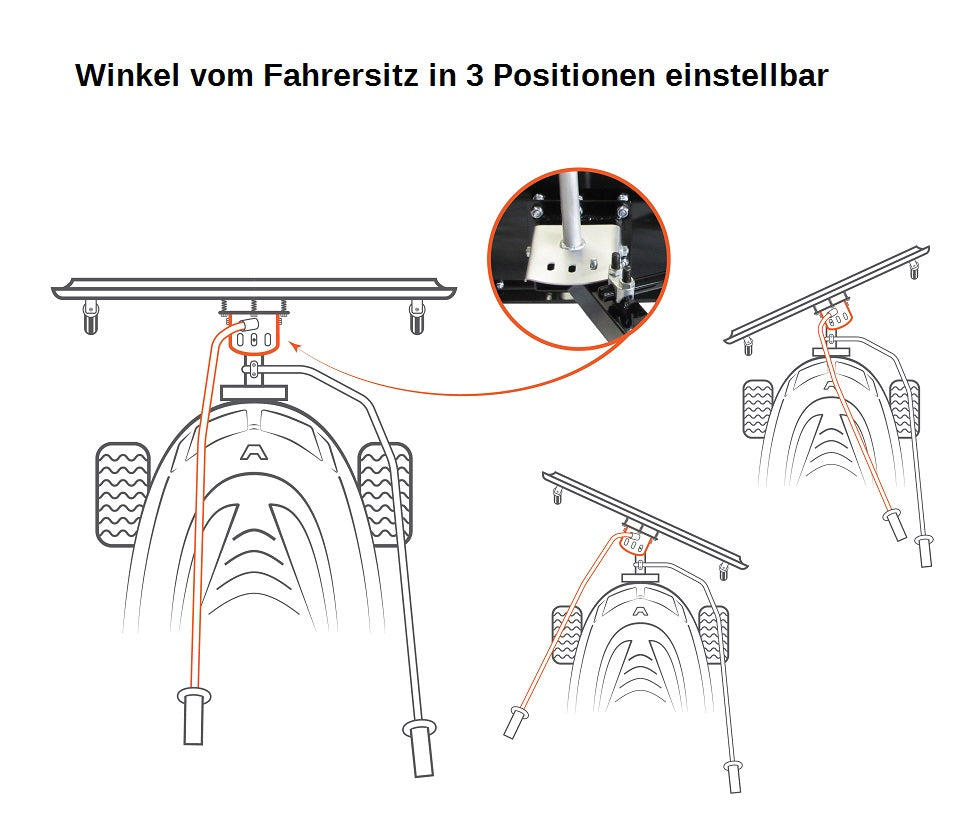 Winkel vom Fahrersitz in 3 Positionen einstellbar