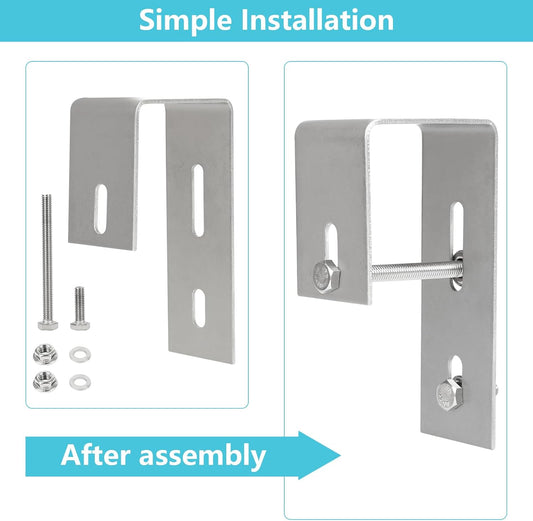 Simple Installation

After assembly