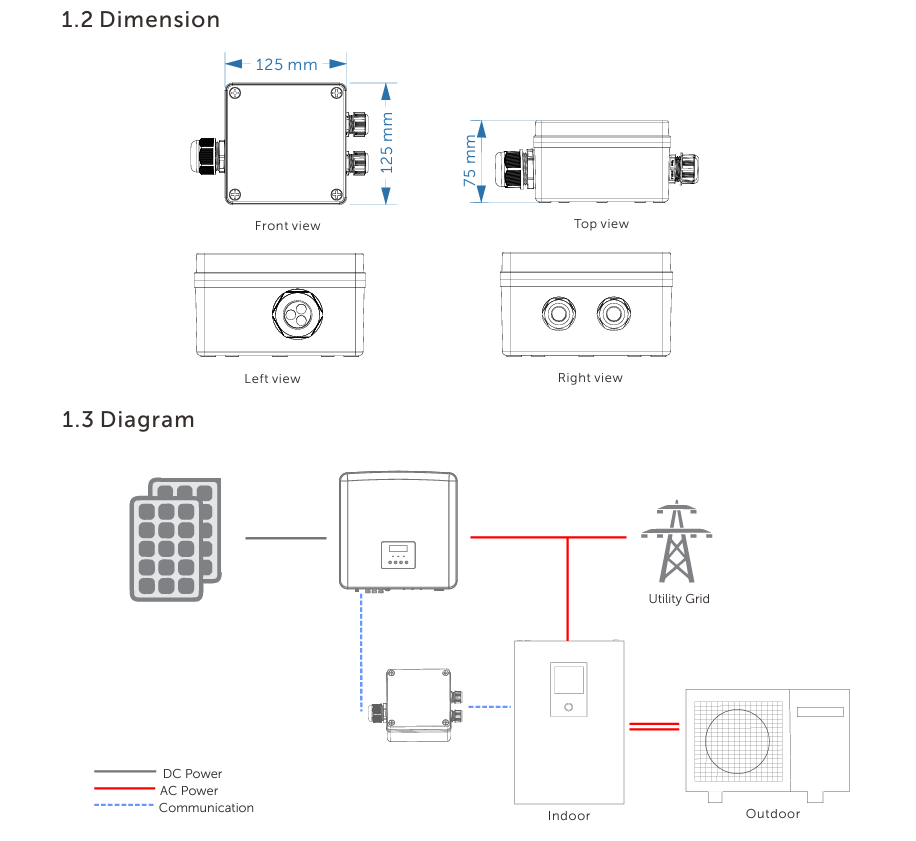 1.2 Dimension

125 mm

125 mm

Front view

75 mm

Top view

Left view

Right view

1.3 Diagram

Utility Grid

DC Power
AC Power
Communication

Indoor

Outdoor